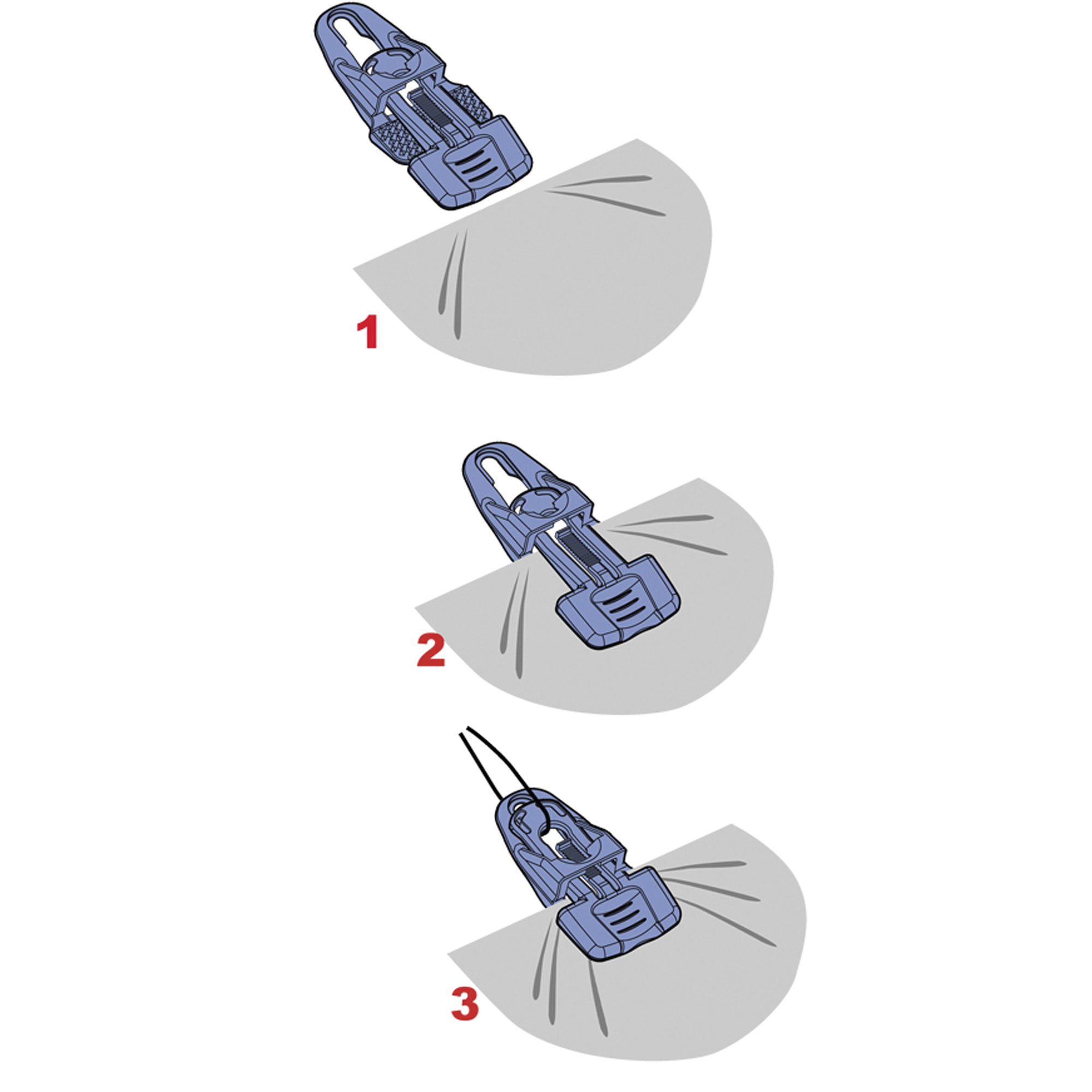 1

2

3